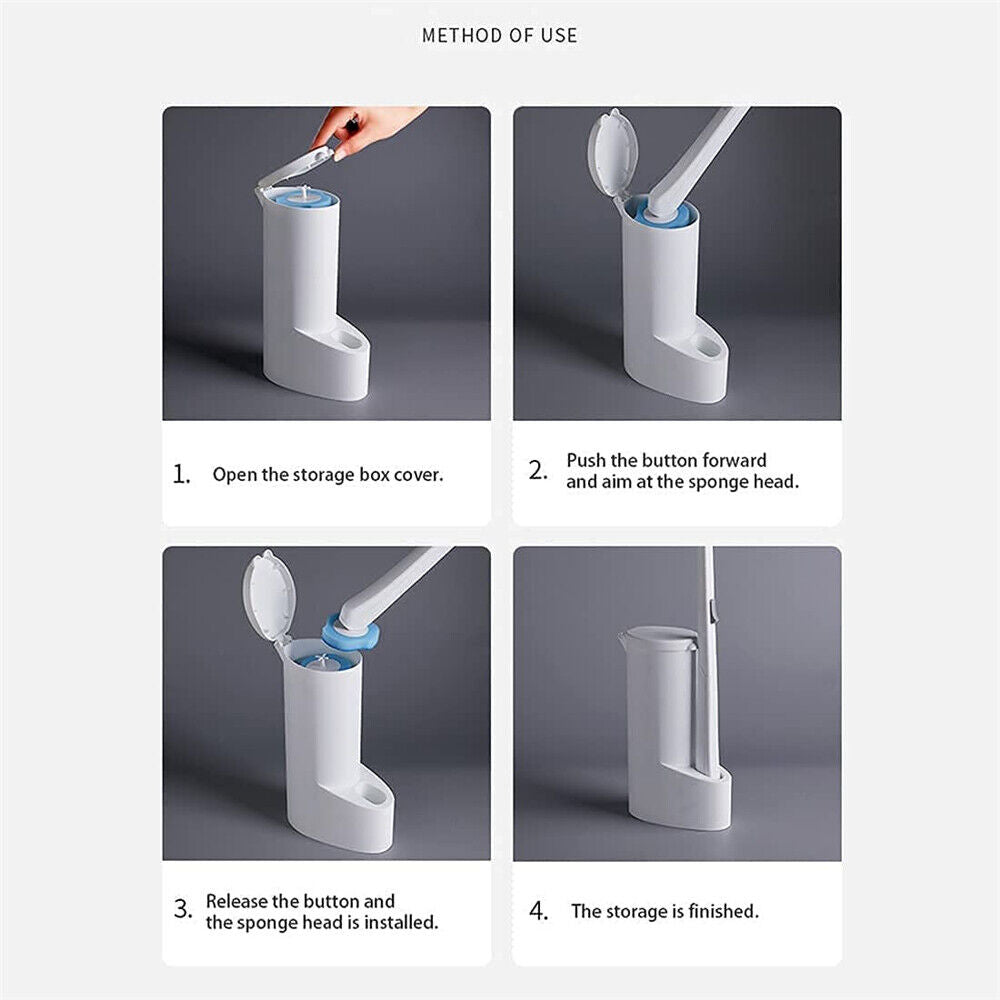 METHOD OF USE

1. Open the storage box cover.

2. Push the button forward and aim at the sponge head.

3. Release the button and the sponge head is installed.

4. The storage is finished.