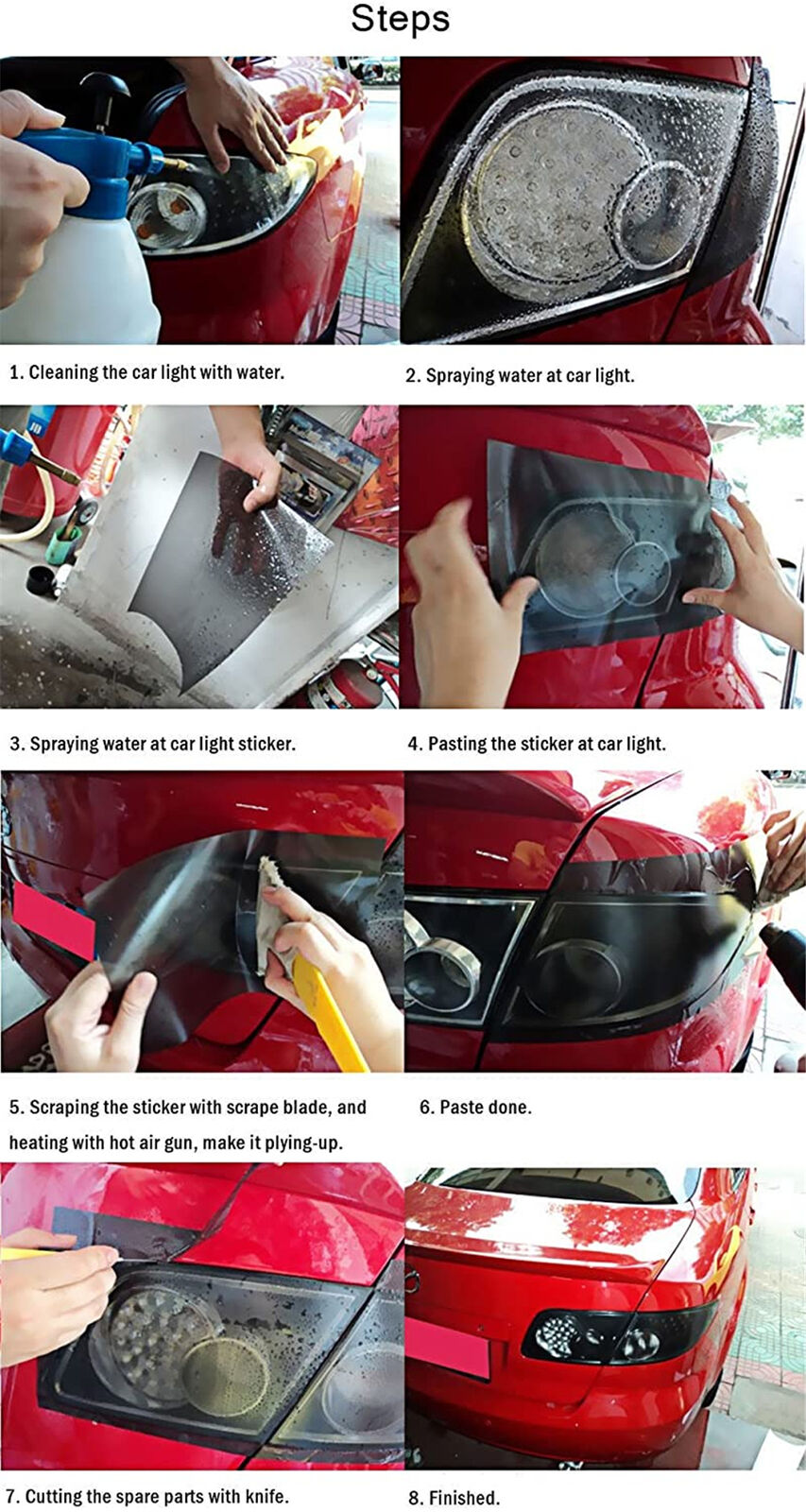 Steps

1. Cleaning the car light with water.

2. Spraying water at car light.

3. Spraying water at car light sticker.

4. Pasting the sticker at car light.

5. Scraping the sticker with scrape blade, and heating with hot air gun, make it plying-up.

6. Paste done.

7. Cutting the spare parts with knife.

8. Finished.