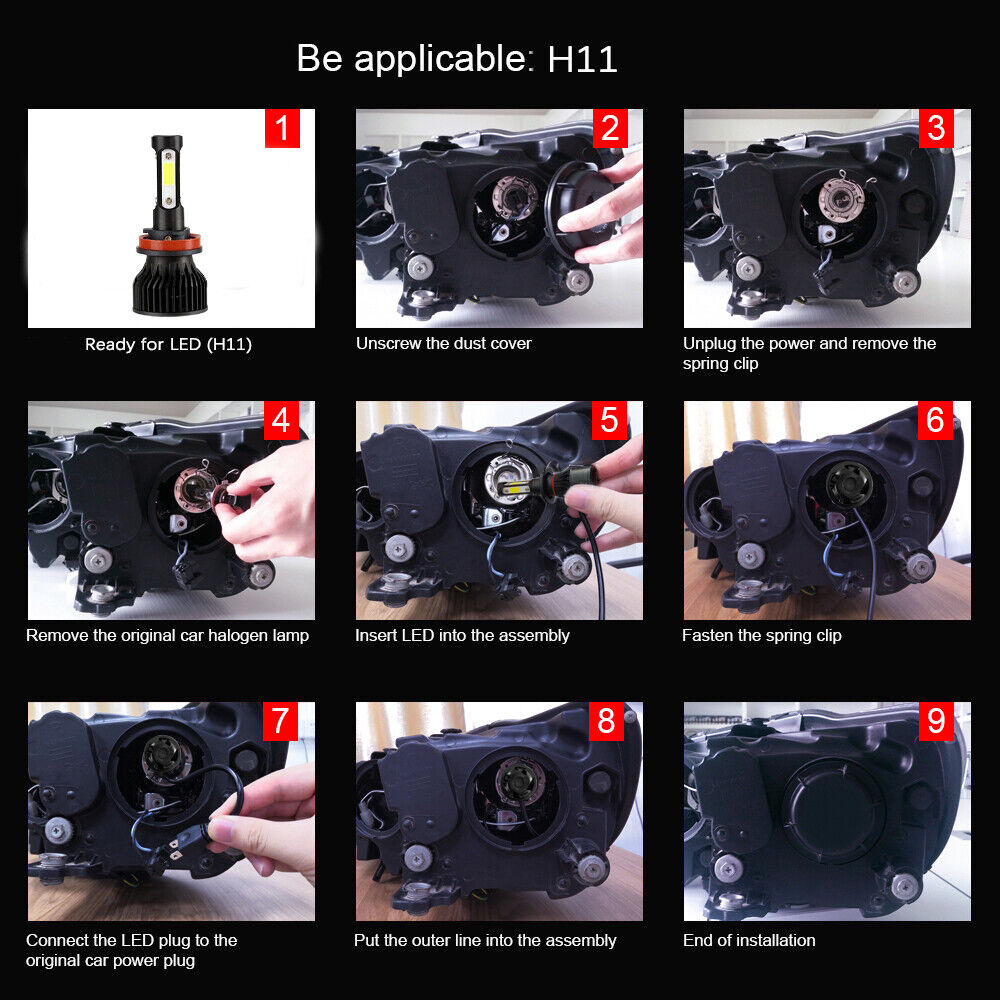 Be applicable: H11

1
Ready for LED (H11)

2
Unscrew the dust cover

3
Unplug the power and remove the spring clip

4
Remove the original car halogen lamp

5
Insert LED into the assembly

6
Fasten the spring clip

7
Connect the LED plug to the original car power plug

8
Put the outer line into the assembly

9
End of installation