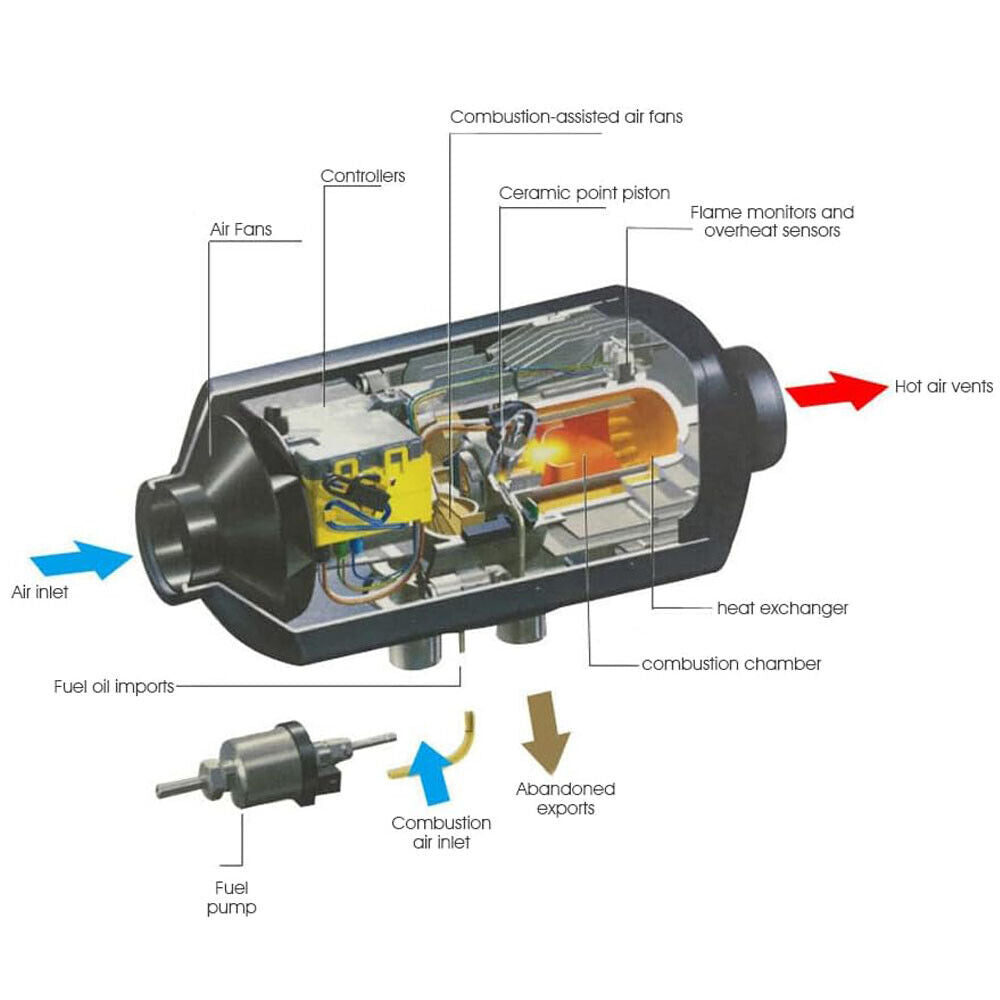 Combustion-assisted air fans

Controllers

Ceramic point piston

Flame monitors and overheat sensors

Air Fans

Hot air vents

Air inlet

heat exchanger

combustion chamber

Fuel oil imports

Abandoned exports

Combustion air inlet

Fuel pump