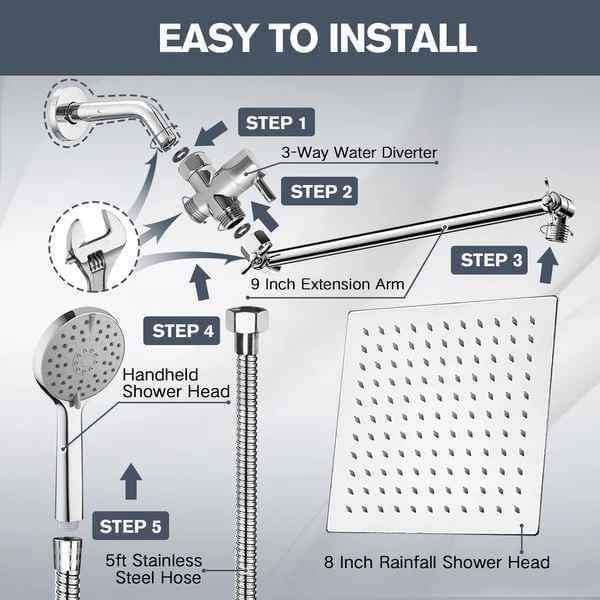 EASY TO INSTALL

STEP 1

3-Way Water Diverter

STEP 2

STEP 3

9 Inch Extension Arm

STEP 4

Handheld Shower Head

STEP 5

5ft Stainless Steel Hose

8 Inch Rainfall Shower Head