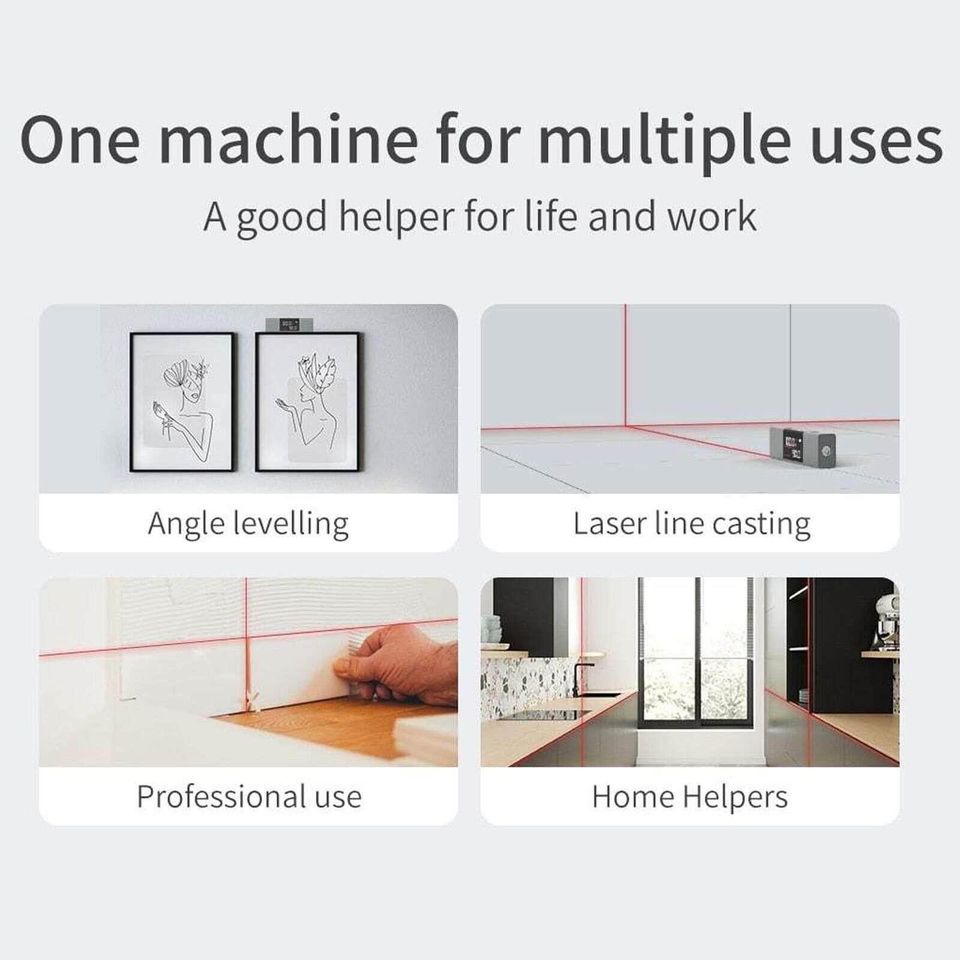 One machine for multiple uses

A good helper for life and work

Angle levelling

Laser line casting

Professional use

Home Helpers