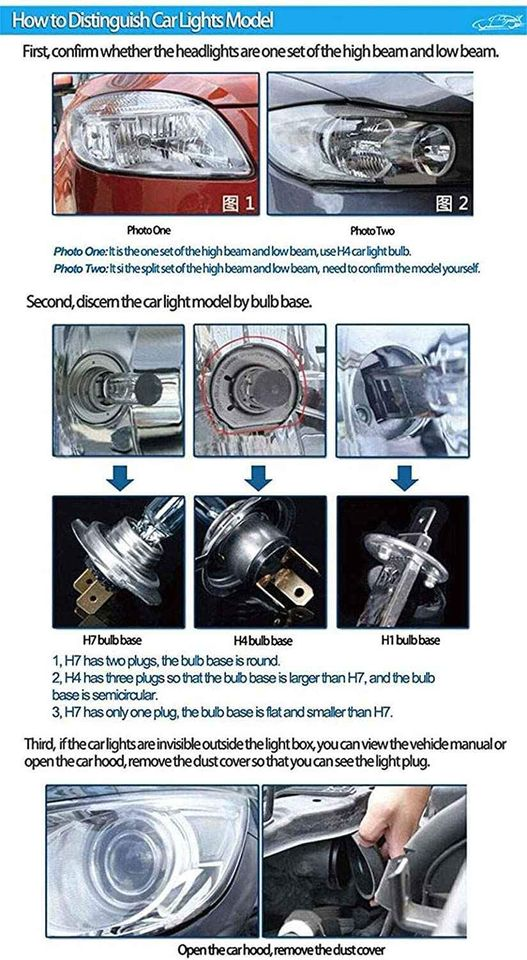 How to Distinguish Car Lights Model

First, confirm whether the headlights are one set of the high beam and low beam.

图 1

图 2

Photo One

Photo Two

Photo One: It is the one set of the high beam and low beam, use H4 car light bulb.
Photo Two: It si the split set of the high beam and low beam, need to confirm the model yourself.

Second, discern the car light model by bulb base.

H7 bulb base

H4 bulb base

H1 bulb base

1, H7 has two plugs, the bulb base is round.
2, H4 has three plugs so that the bulb base is larger than H7, and the bulb base is semicircular.
3, H7 has only one plug, the bulb base is flat and smaller than H7.

Third, if the car lights are invisible outside the light box, you can view the vehicle manual or open the car hood, remove the dust cover so that you can see the light plug.

Open the car hood, remove the dust cover