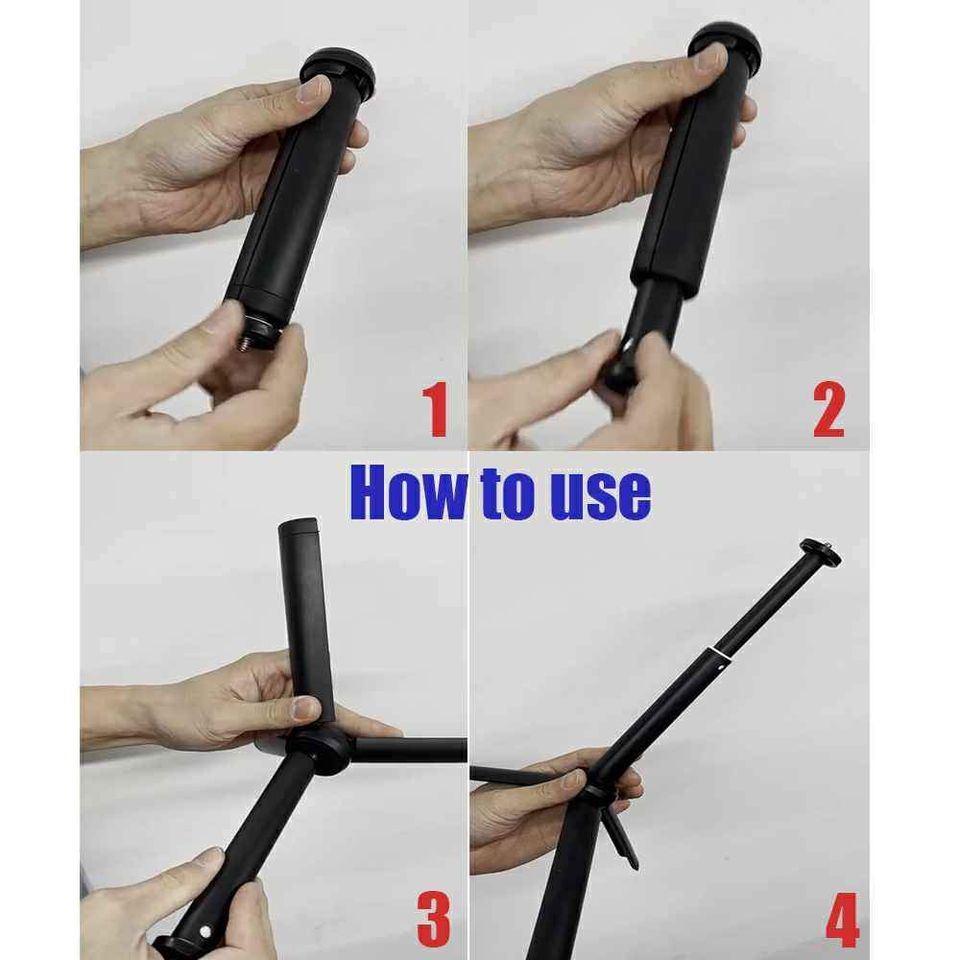 1

2

How to use

3

4