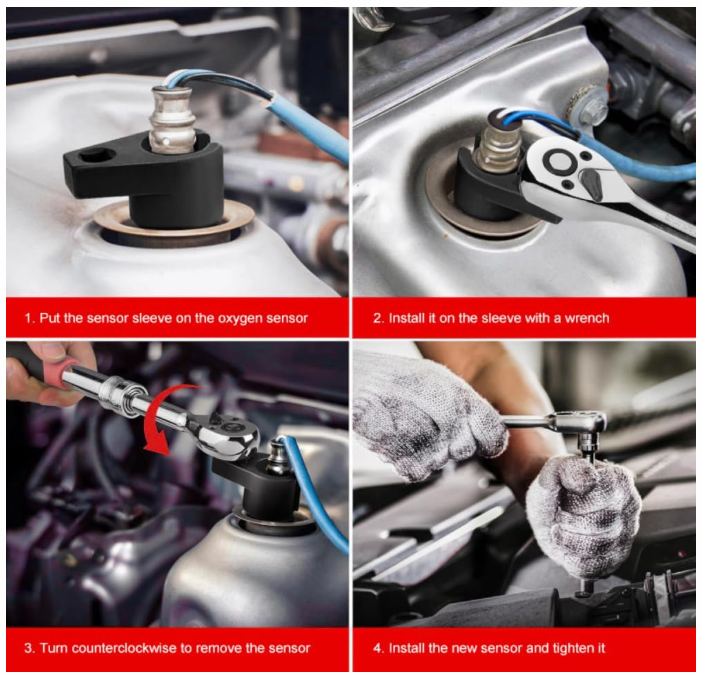 1. Put the sensor sleeve on the oxygen sensor

2. Install it on the sleeve with a wrench

3. Turn counterclockwise to remove the sensor

4. Install the new sensor and tighten it