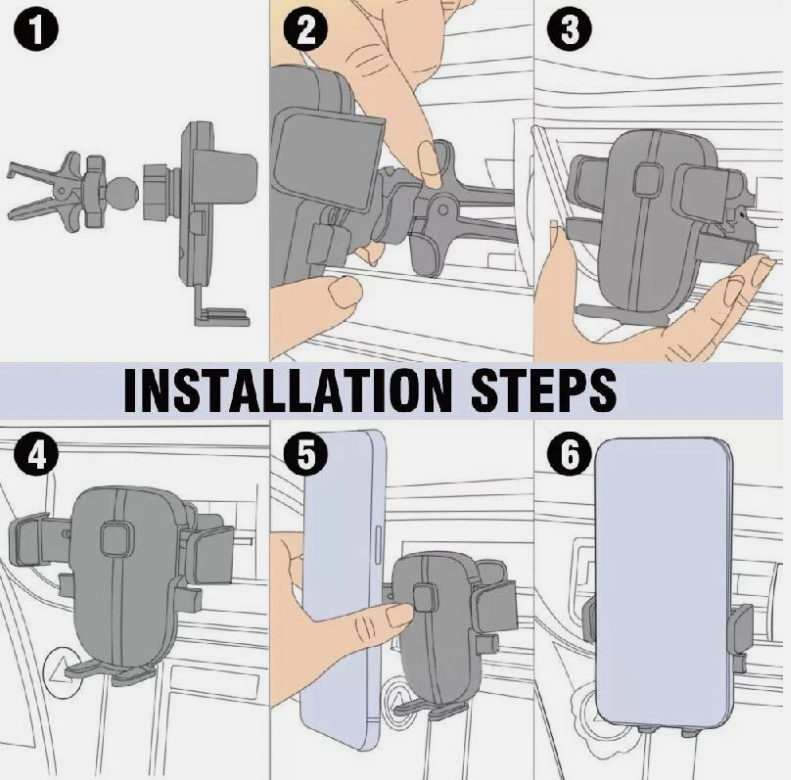 1

2

3

INSTALLATION STEPS

4

5

6