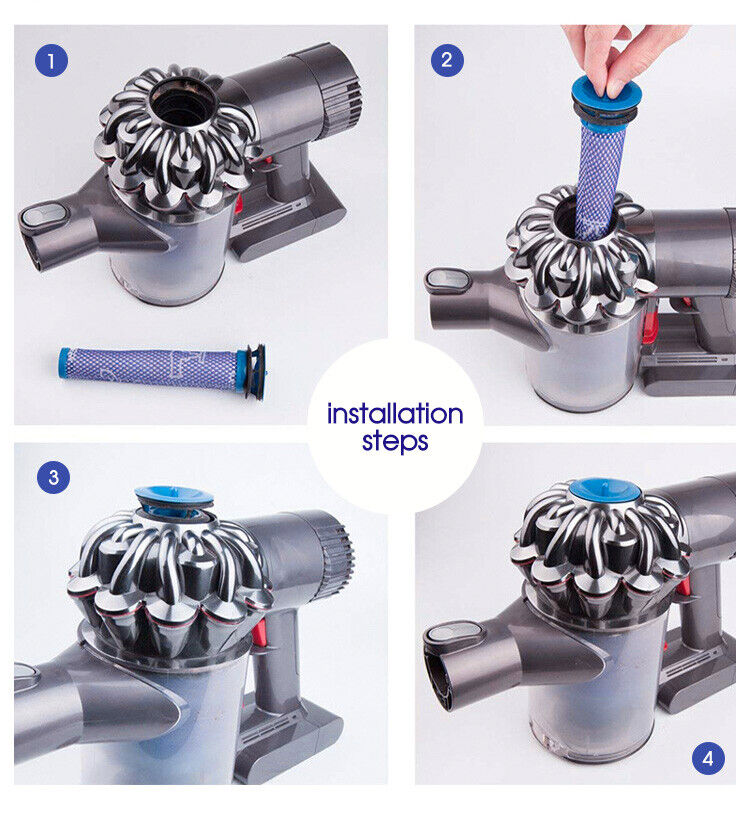 1

2

installation steps

3

4