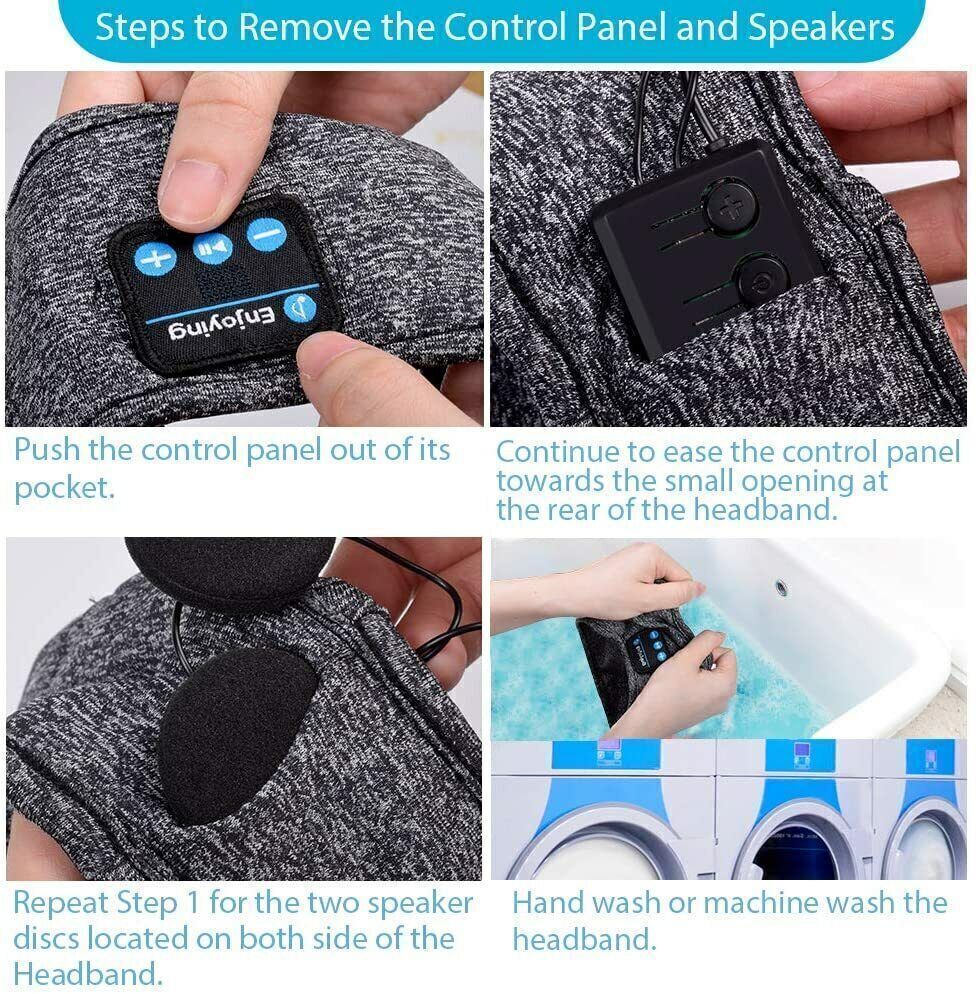 Steps to Remove the Control Panel and Speakers

Enjoying

Push the control panel out of its pocket.

Continue to ease the control panel towards the small opening at the rear of the headband.

Repeat Step 1 for the two speaker discs located on both side of the Headband.

Hand wash or machine wash the headband.