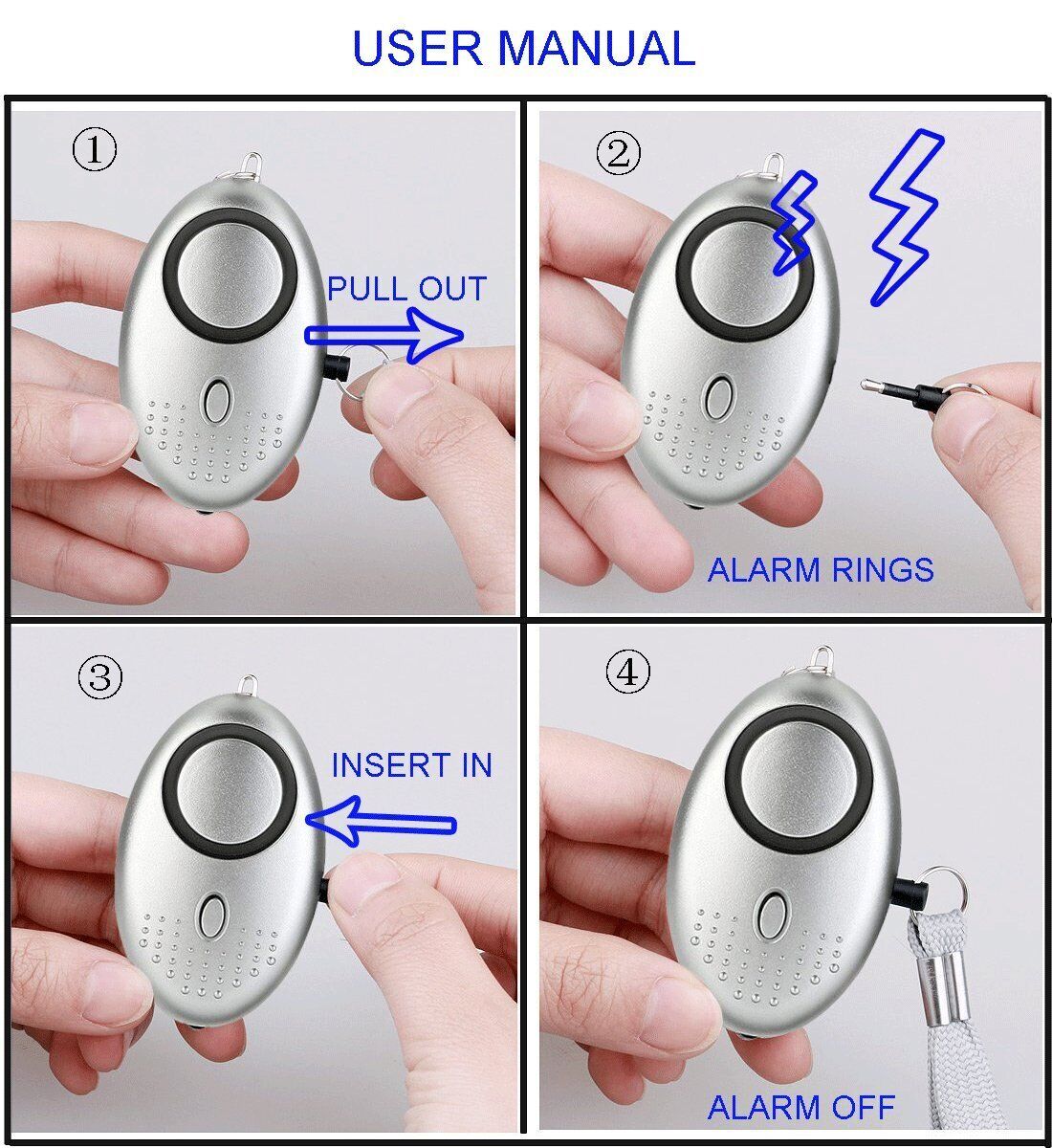 USER MANUAL

①

PULL OUT

②

ALARM RINGS

③

INSERT IN

④

ALARM OFF