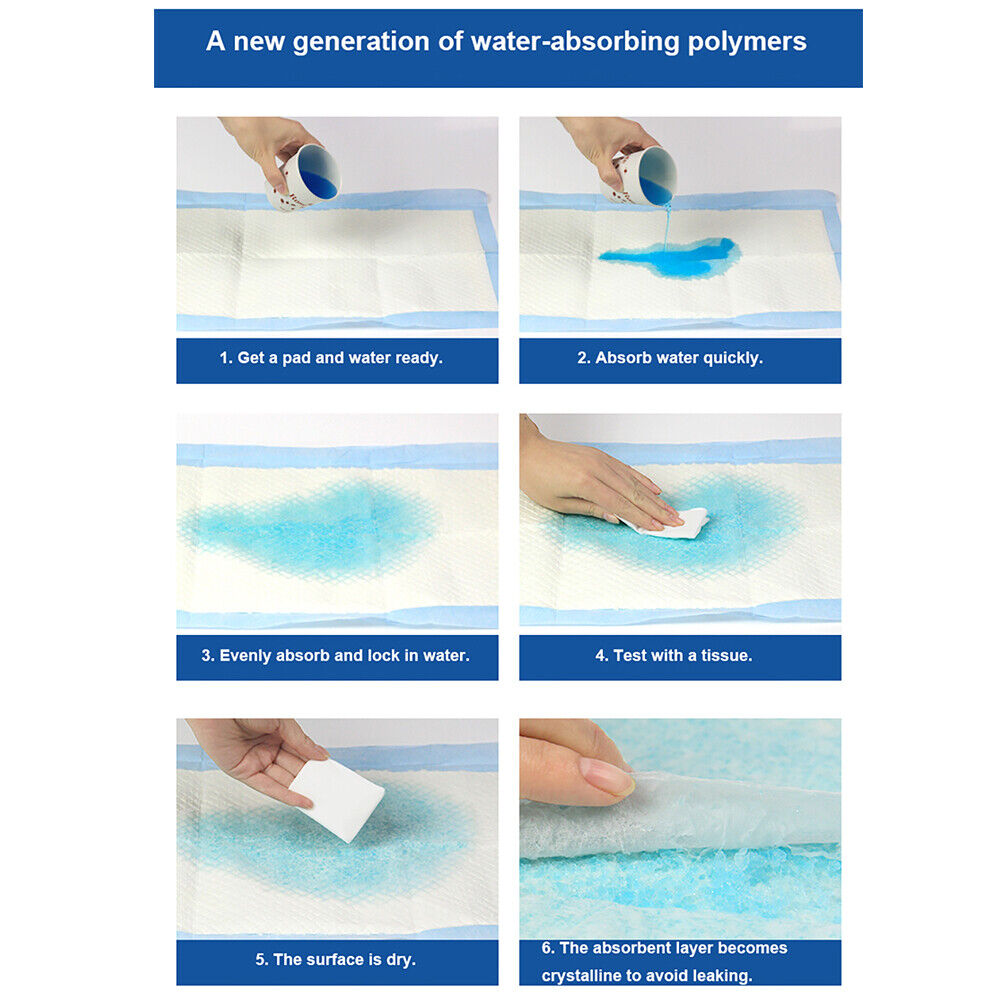 A new generation of water-absorbing polymers

1. Get a pad and water ready.

2. Absorb water quickly.

3. Evenly absorb and lock in water.

4. Test with a tissue.

5. The surface is dry.

6. The absorbent layer becomes crystalline to avoid leaking.