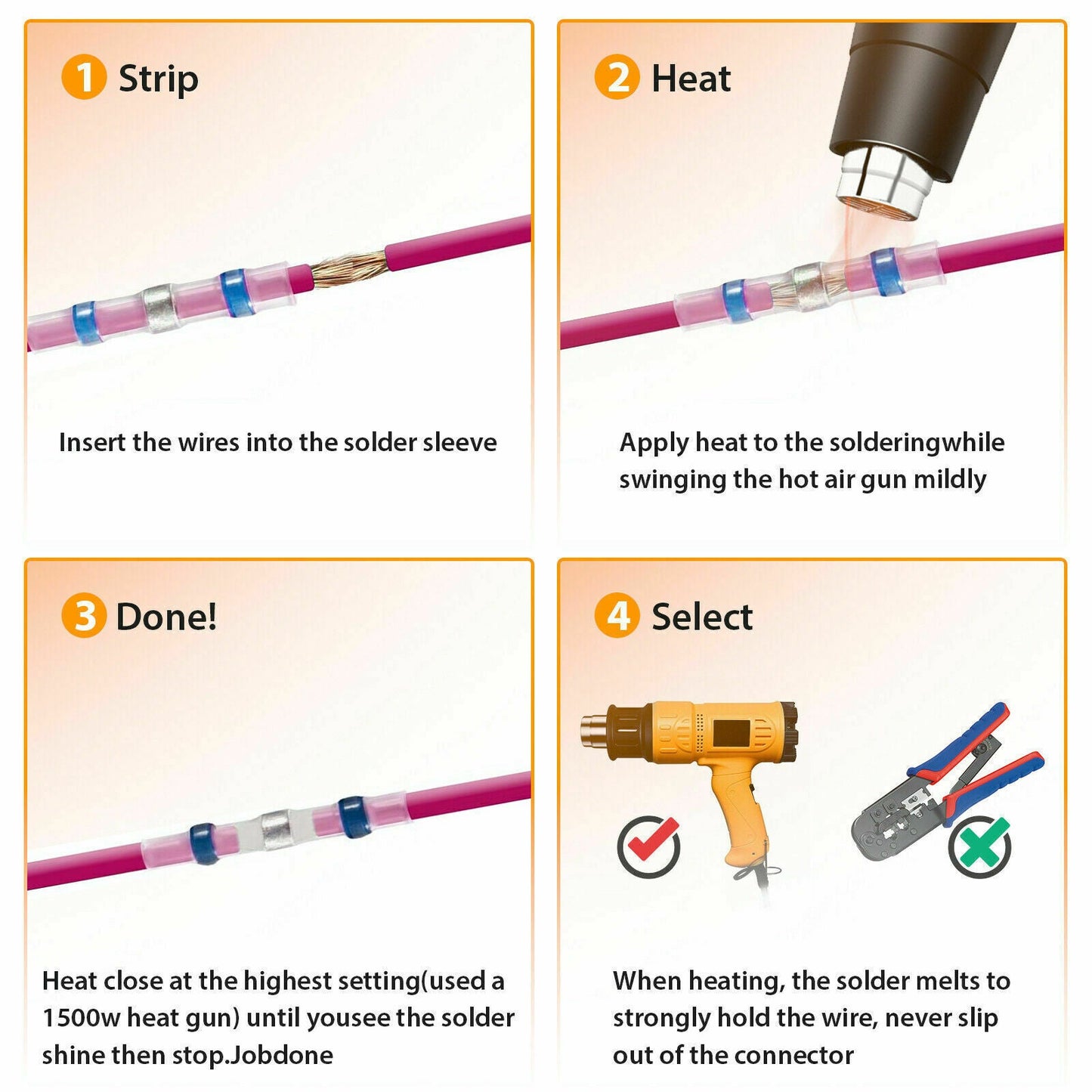 1 Strip

Insert the wires into the solder sleeve

2 Heat

Apply heat to the solderingwhile swinging the hot air gun mildly

3 Done!

Heat close at the highest setting(used a 1500w heat gun) until yousee the solder shine then stop.Jobdone

4 Select

When heating, the solder melts to strongly hold the wire, never slip out of the connector