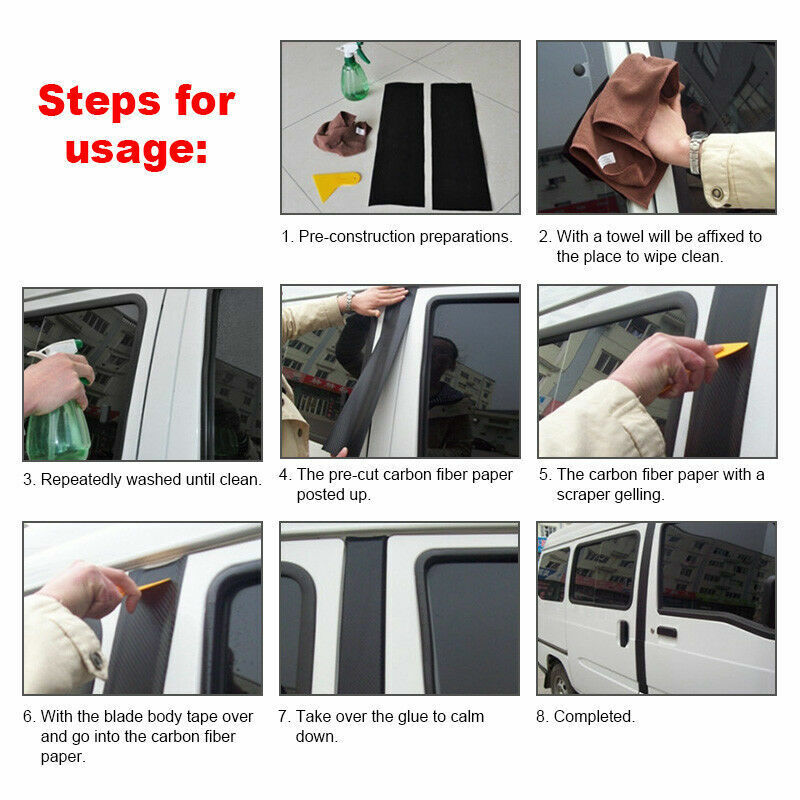 Steps for usage:

1. Pre-construction preparations.

2. With a towel will be affixed to the place to wipe clean.

3. Repeatedly washed until clean.

4. The pre-cut carbon fiber paper posted up.

5. The carbon fiber paper with a scraper gelling.

6. With the blade body tape over and go into the carbon fiber paper.

7. Take over the glue to calm down.

8. Completed.