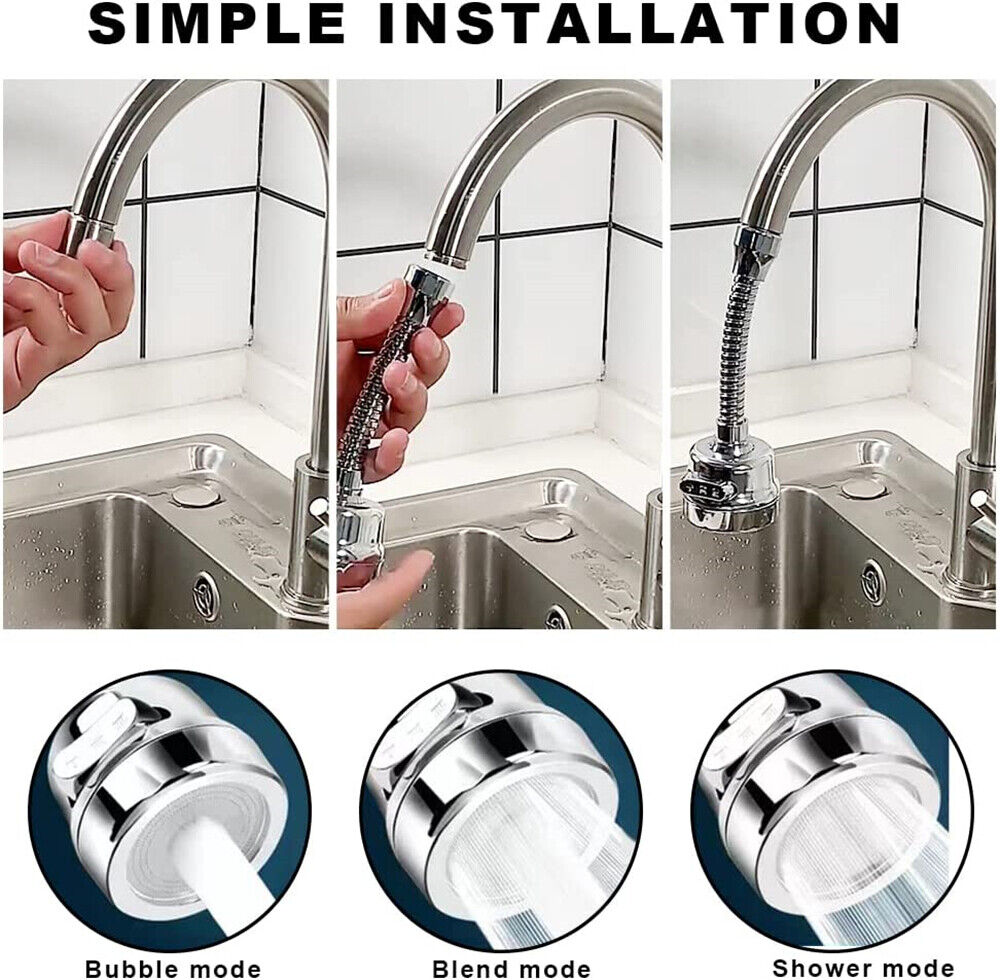 SIMPLE INSTALLATION

Bubble mode

Blend mode

Shower mode