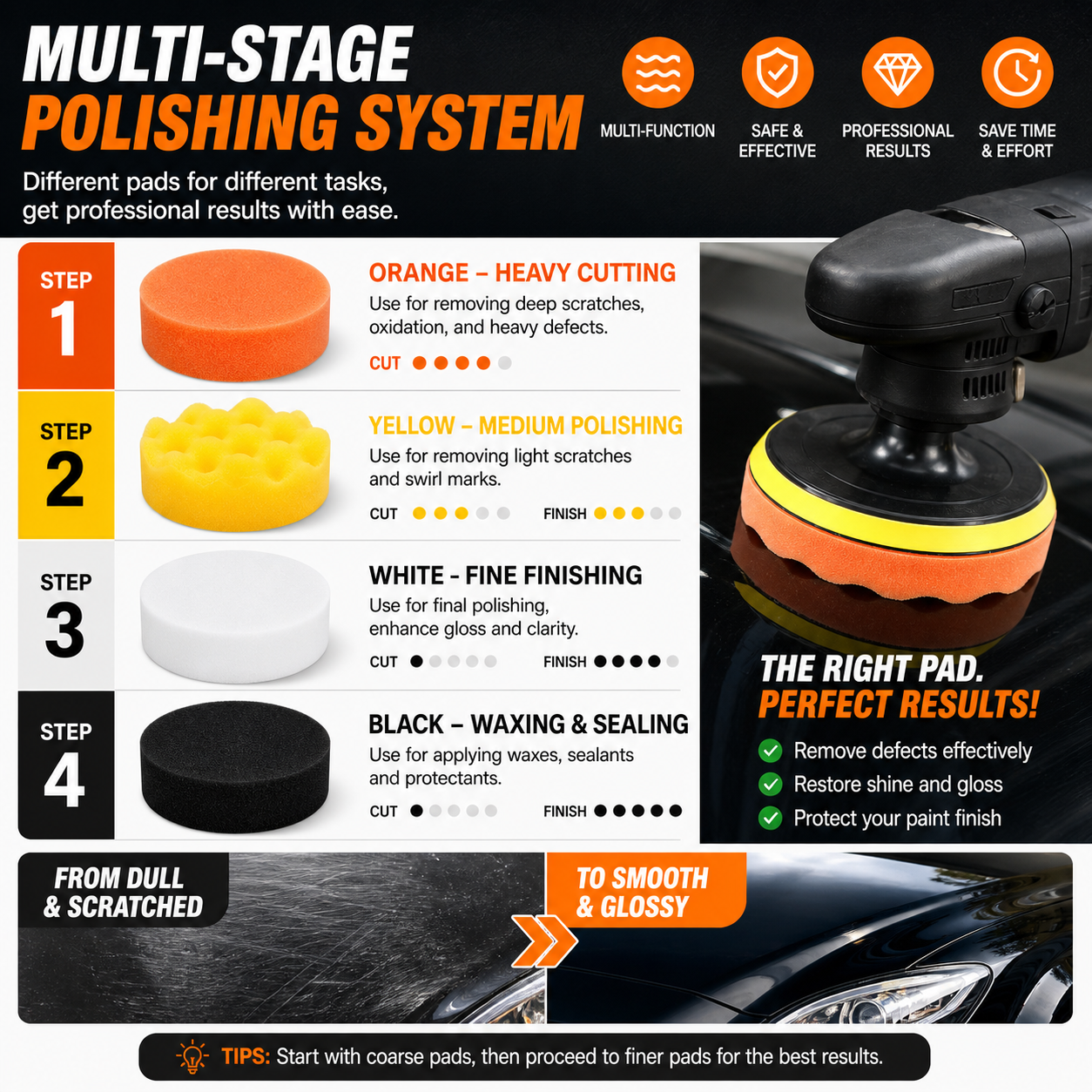 MULTI-STAGE
POLISHING SYSTEM

Different pads for different tasks, get professional results with ease.

MULTI-FUNCTION

SAFE & EFFECTIVE

PROFESSIONAL RESULTS

SAVE TIME & EFFORT

STEP 1

ORANGE – HEAVY CUTTING

Use for removing deep scratches, oxidation, and heavy defects.

CUT

STEP 2

YELLOW – MEDIUM POLISHING

Use for removing light scratches and swirl marks.

CUT FINISH

STEP 3

WHITE - FINE FINISHING

Use for final polishing, enhance gloss and clarity.

CUT FINISH

STEP 4

BLACK – WAXING & SEALING

Use for applying waxes, sealants and protectants.

CUT FINISH

THE RIGHT PAD.
PERFECT RESULTS!

Remove defects effectively
Restore shine and gloss
Protect your paint finish

FROM DULL & SCRATCHED

TO SMOOTH & GLOSSY

TIPS: Start with coarse pads, then proceed to finer pads for the best results.