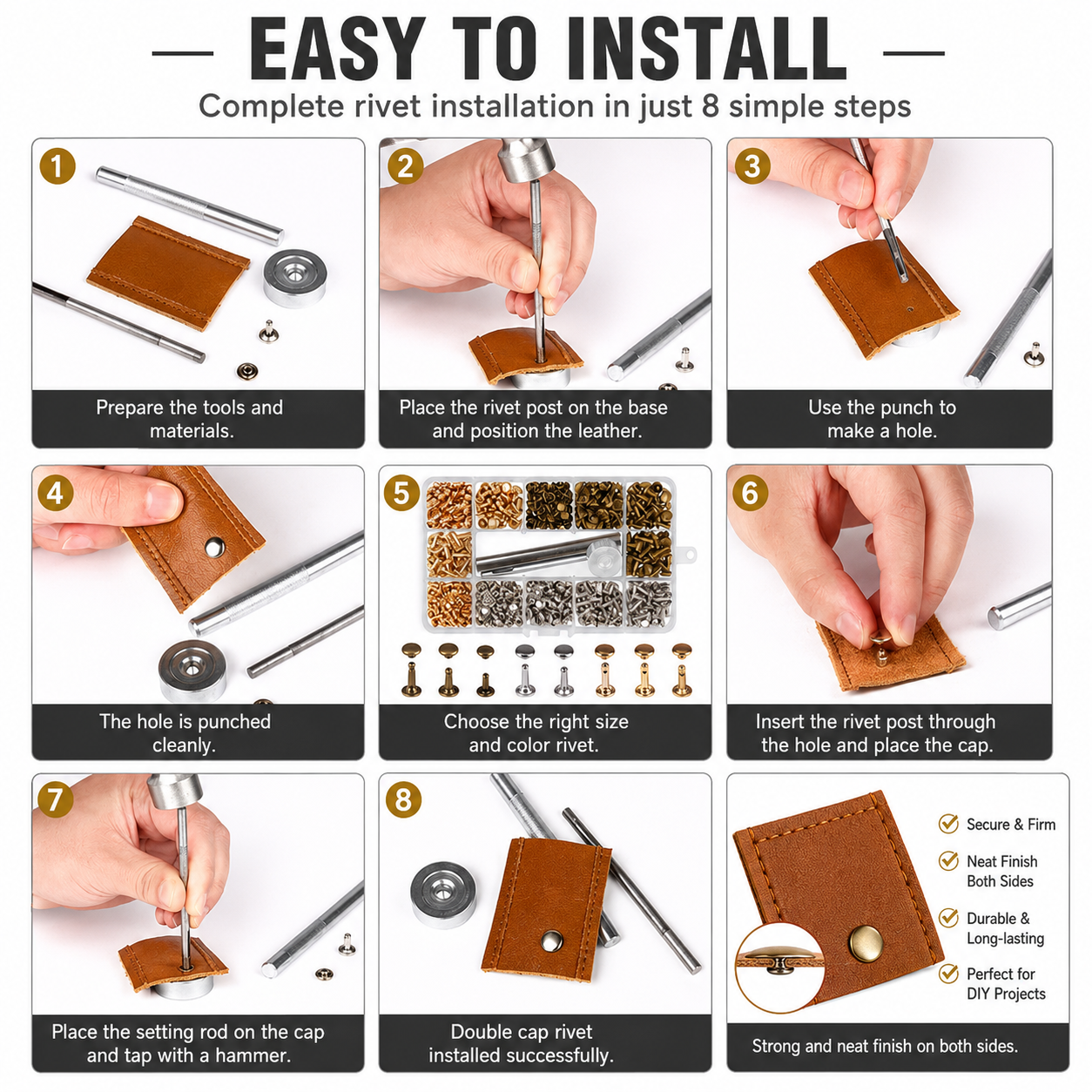 EASY TO INSTALL

Complete rivet installation in just 8 simple steps

1
Prepare the tools and materials.

2
Place the rivet post on the base and position the leather.

3
Use the punch to make a hole.

4
The hole is punched cleanly.

5
Choose the right size and color rivet.

6
Insert the rivet post through the hole and place the cap.

7
Place the setting rod on the cap and tap with a hammer.

8
Double cap rivet installed successfully.

Secure & Firm
Neat Finish Both Sides
Durable & Long-lasting
Perfect for DIY Projects

Strong and neat finish on both sides.