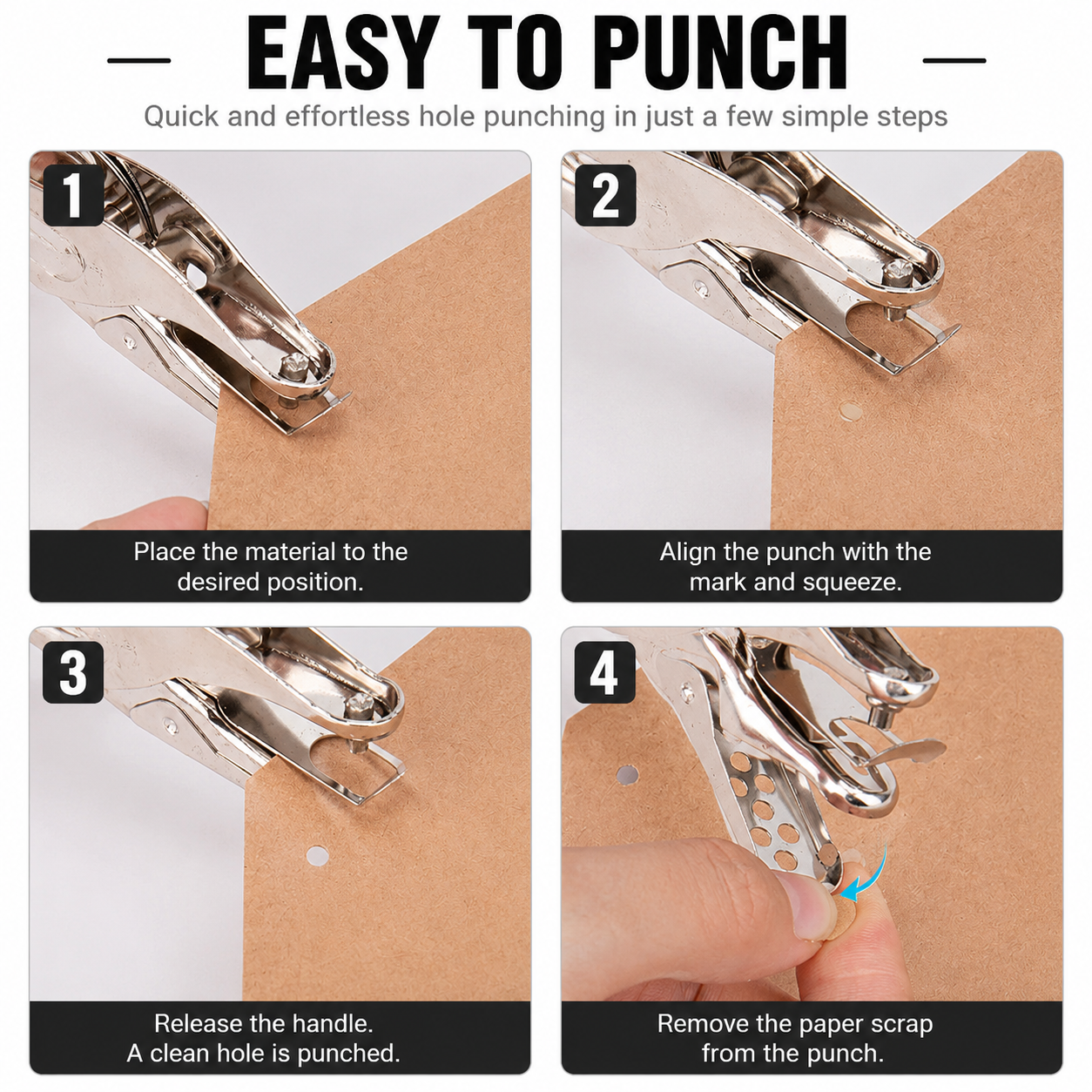 EASY TO PUNCH

Quick and effortless hole punching in just a few simple steps

1

Place the material to the desired position.

2

Align the punch with the mark and squeeze.

3

Release the handle. A clean hole is punched.

4

Remove the paper scrap from the punch.