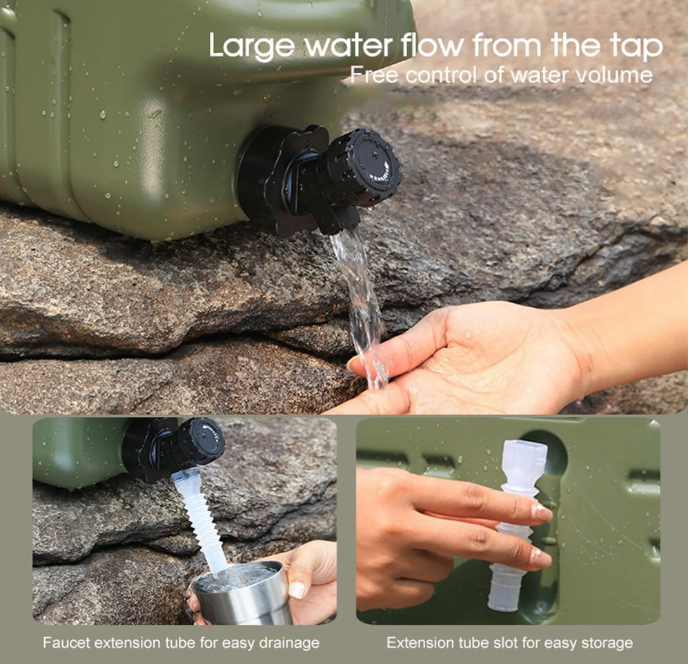 Large water flow from the tap
Free control of water volume

Faucet extension tube for easy drainage

Extension tube slot for easy storage