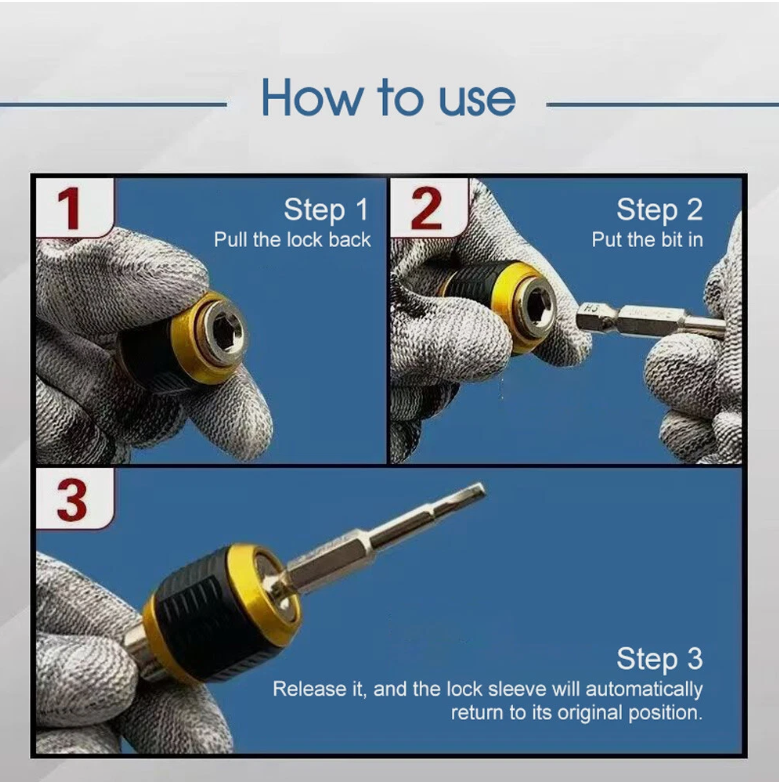 How to use

1

Step 1
Pull the lock back

2

Step 2
Put the bit in

3

Step 3
Release it, and the lock sleeve will automatically return to its original position.