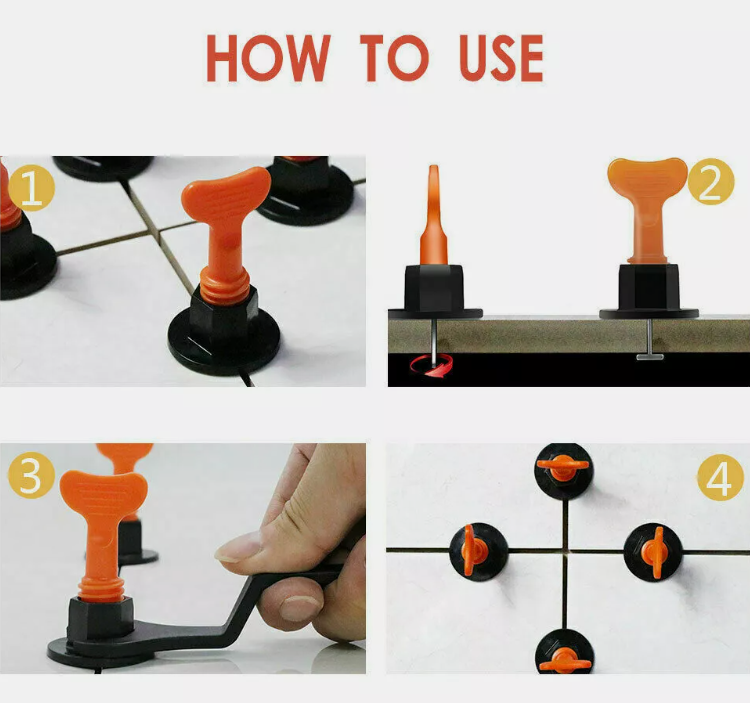 HOW TO USE

1

2

3

4