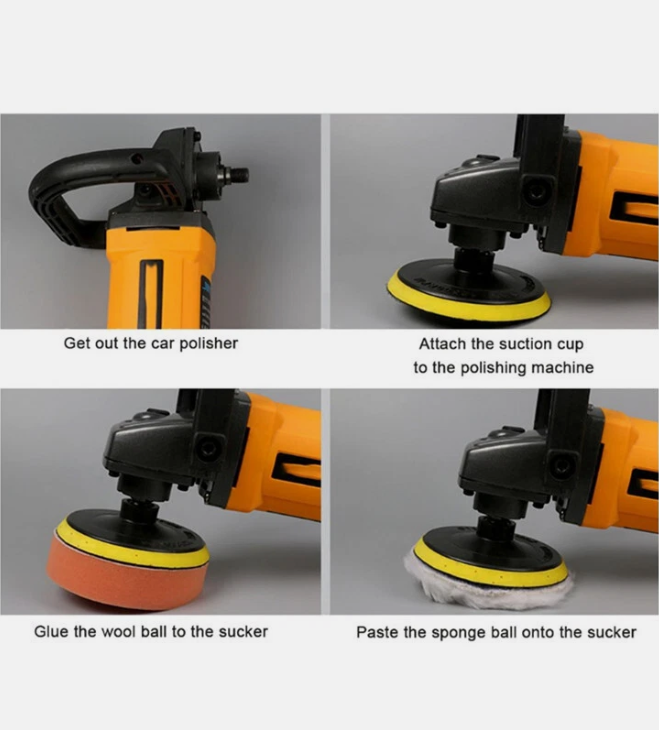 Get out the car polisher

Attach the suction cup to the polishing machine

Glue the wool ball to the sucker

Paste the sponge ball onto the sucker