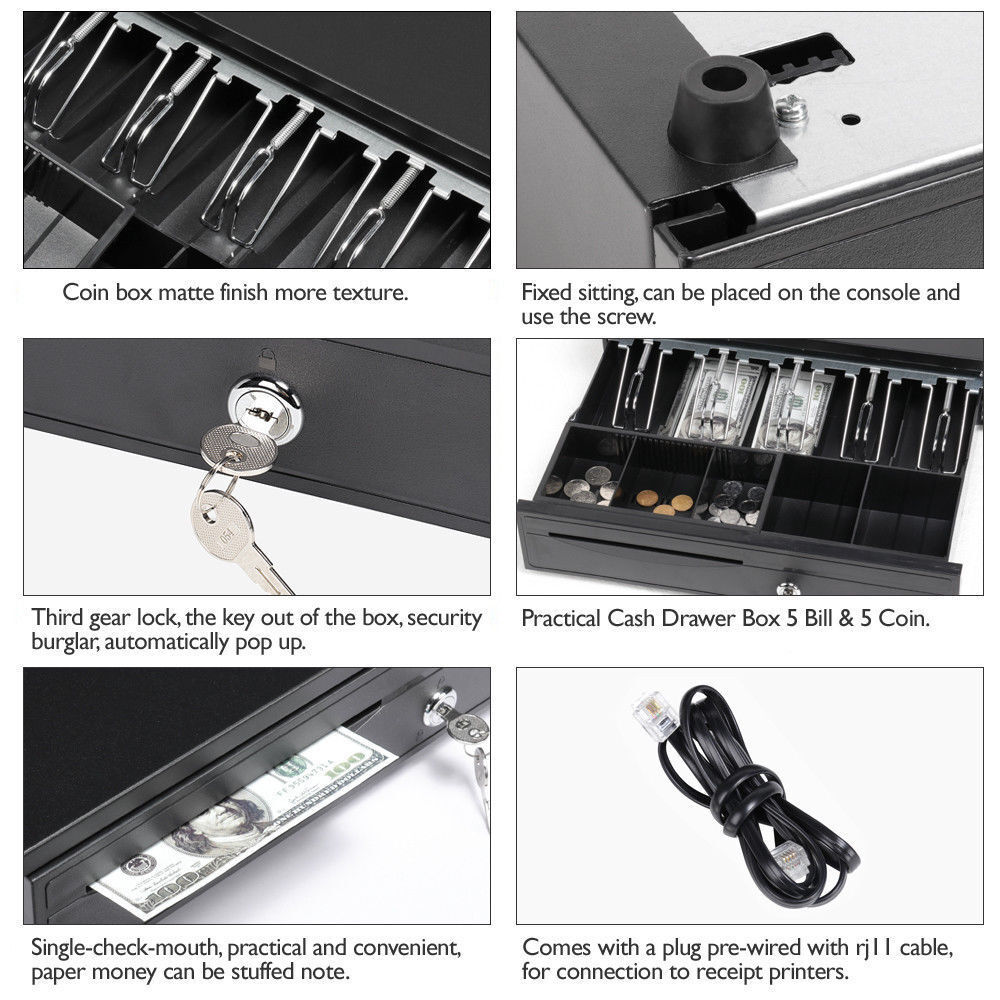 Coin box matte finish more texture.

Fixed sitting, can be placed on the console and use the screw.

Third gear lock, the key out of the box, security burglar, automatically pop up.

Practical Cash Drawer Box 5 Bill & 5 Coin.

Single-check-mouth, practical and convenient, paper money can be stuffed note.

Comes with a plug pre-wired with rj11 cable, for connection to receipt printers.