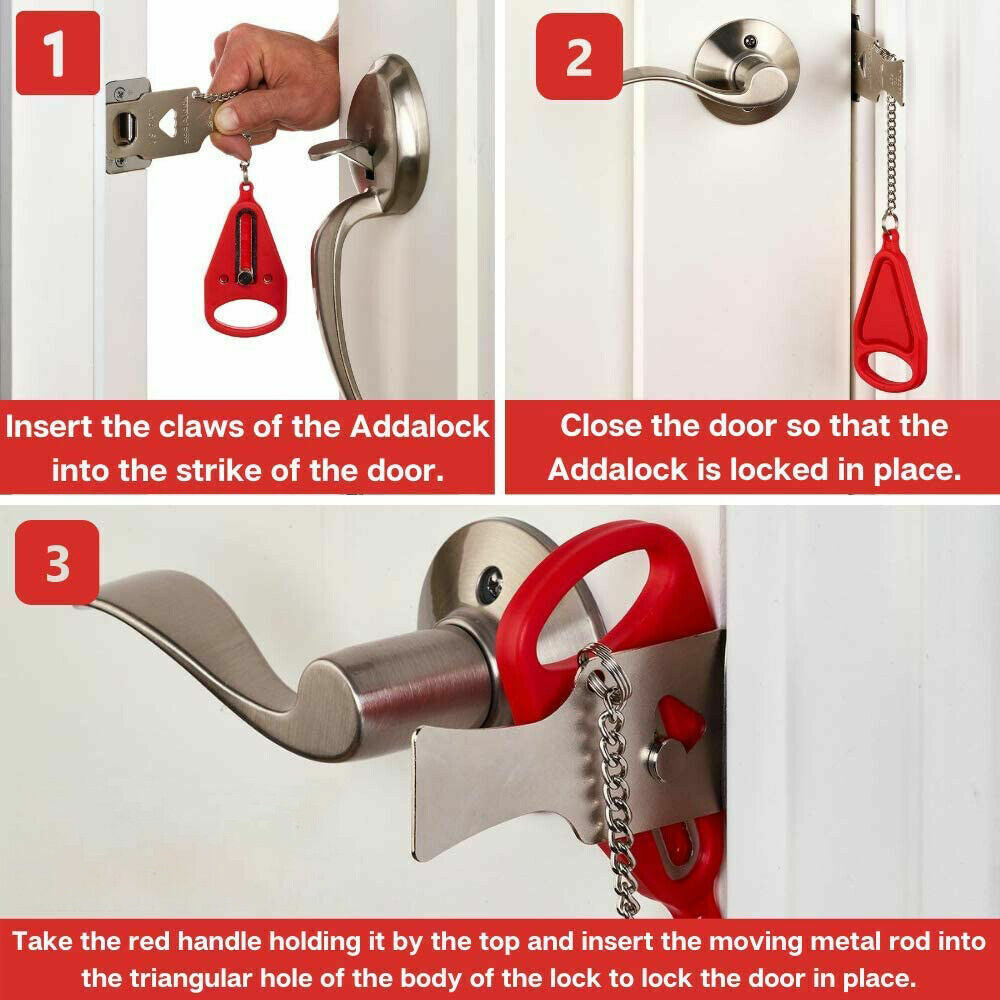 1

Insert the claws of the Addalock into the strike of the door.

2

Close the door so that the Addalock is locked in place.

3

Take the red handle holding it by the top and insert the moving metal rod into the triangular hole of the body of the lock to lock the door in place.